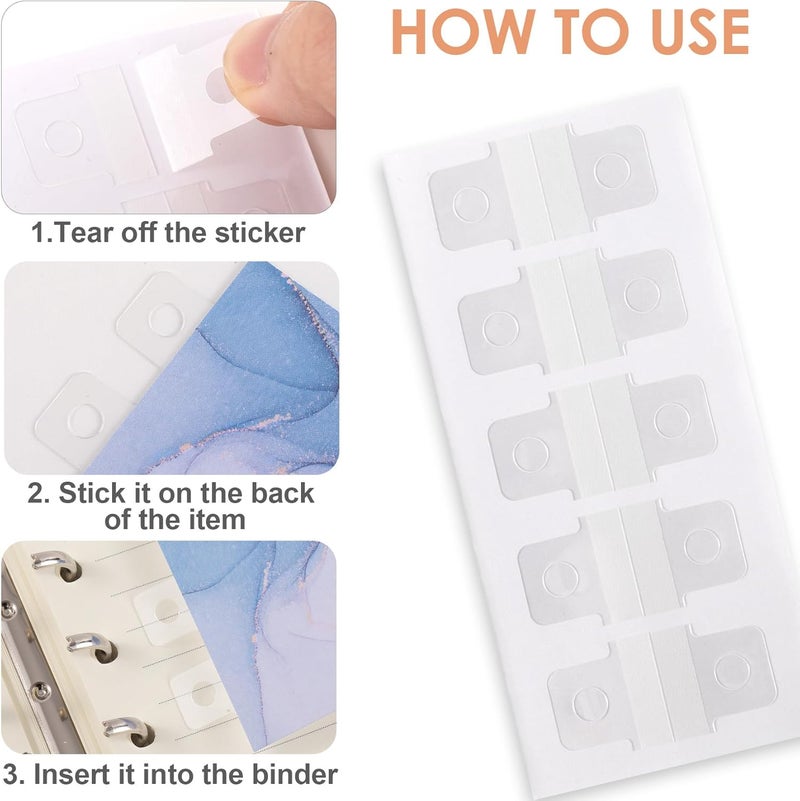 HOW TO USE

1.Tear off the sticker

2. Stick it on the back of the item

3. Insert it into the binder